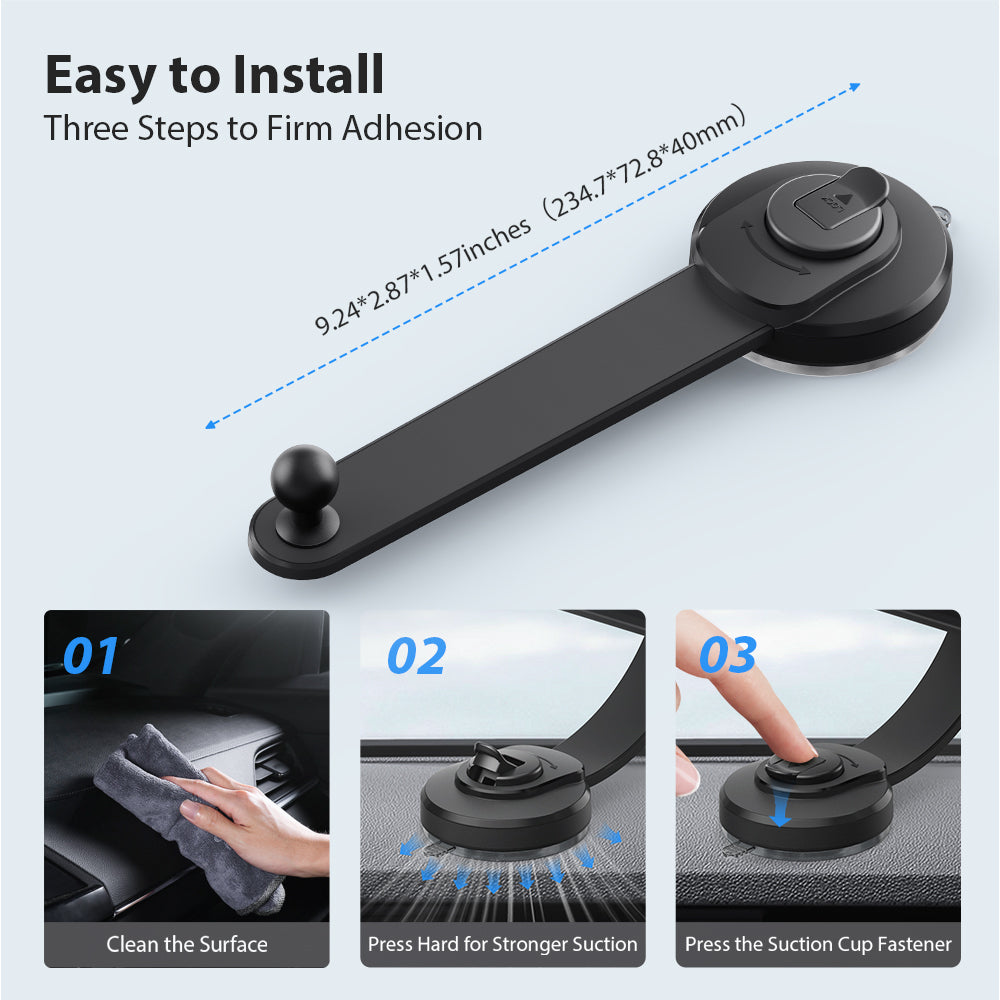 Easy to Install
Three Steps to Firm Adhesion

9.24*2.87*1.57inches（234.7*72.8*40mm）

01
Clean the Surface

02
Press Hard for Stronger Suction

03
Press the Suction Cup Fastener